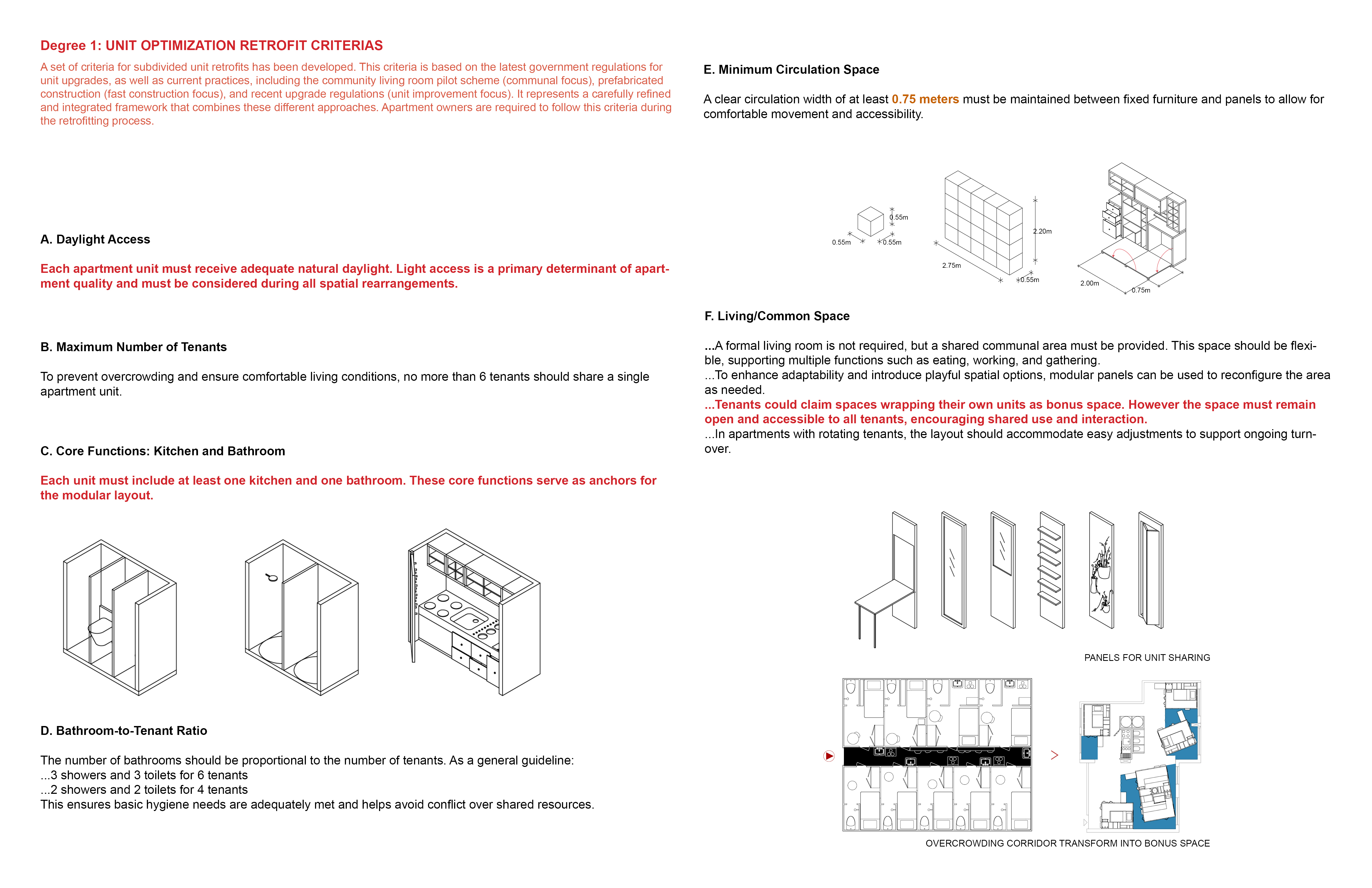 Degree 1: UNIT OPTIMIZATION RETROFIT CRITERIAS

A set of criteria for subdivided unit retrofits has been developed. This criteria is based on the latest government regulations for unit upgrades, as well as current practices, including the community living room pilot scheme (communal focus), prefabricated construction (fast construction focus), and recent upgrade regulations (unit improvement focus). It represents a carefully refined and integrated framework that combines these different approaches. Apartment owners are required to follow this criteria during the retrofitting process.

A. Daylight Access

Each apartment unit must receive adequate natural daylight. Light access is a primary determinant of apartment quality and must be considered during all spatial rearrangements.

B. Maximum Number of Tenants

To prevent overcrowding and ensure comfortable living conditions, no more than 6 tenants should share a single apartment unit.

C. Core Functions: Kitchen and Bathroom

Each unit must include at least one kitchen and one bathroom. These core functions serve as anchors for the modular layout.

D. Bathroom-to-Tenant Ratio

The number of bathrooms should be proportional to the number of tenants. As a general guideline:
...3 showers and 3 toilets for 6 tenants
...2 showers and 2 toilets for 4 tenants
This ensures basic hygiene needs are adequately met and helps avoid conflict over shared resources.

E. Minimum Circulation Space

A clear circulation width of at least 0.75 meters must be maintained between fixed furniture and panels to allow for comfortable movement and accessibility.

0.55m
0.55m
0.55m
2.20m
2.75m
0.55m
2.00m
0.75m

F. Living/Common Space

...A formal living room is not required, but a shared communal area must be provided. This space should be flexible, supporting multiple functions such as eating, working, and gathering.
...To enhance adaptability and introduce playful spatial options, modular panels can be used to reconfigure the area as needed.
...Tenants could claim spaces wrapping their own units as bonus space. However the space must remain open and accessible to all tenants, encouraging shared use and interaction.
...In apartments with rotating tenants, the layout should accommodate easy adjustments to support ongoing turnover.

PANELS FOR UNIT SHARING

>

OVERCROWDING CORRIDOR TRANSFORM INTO BONUS SPACE